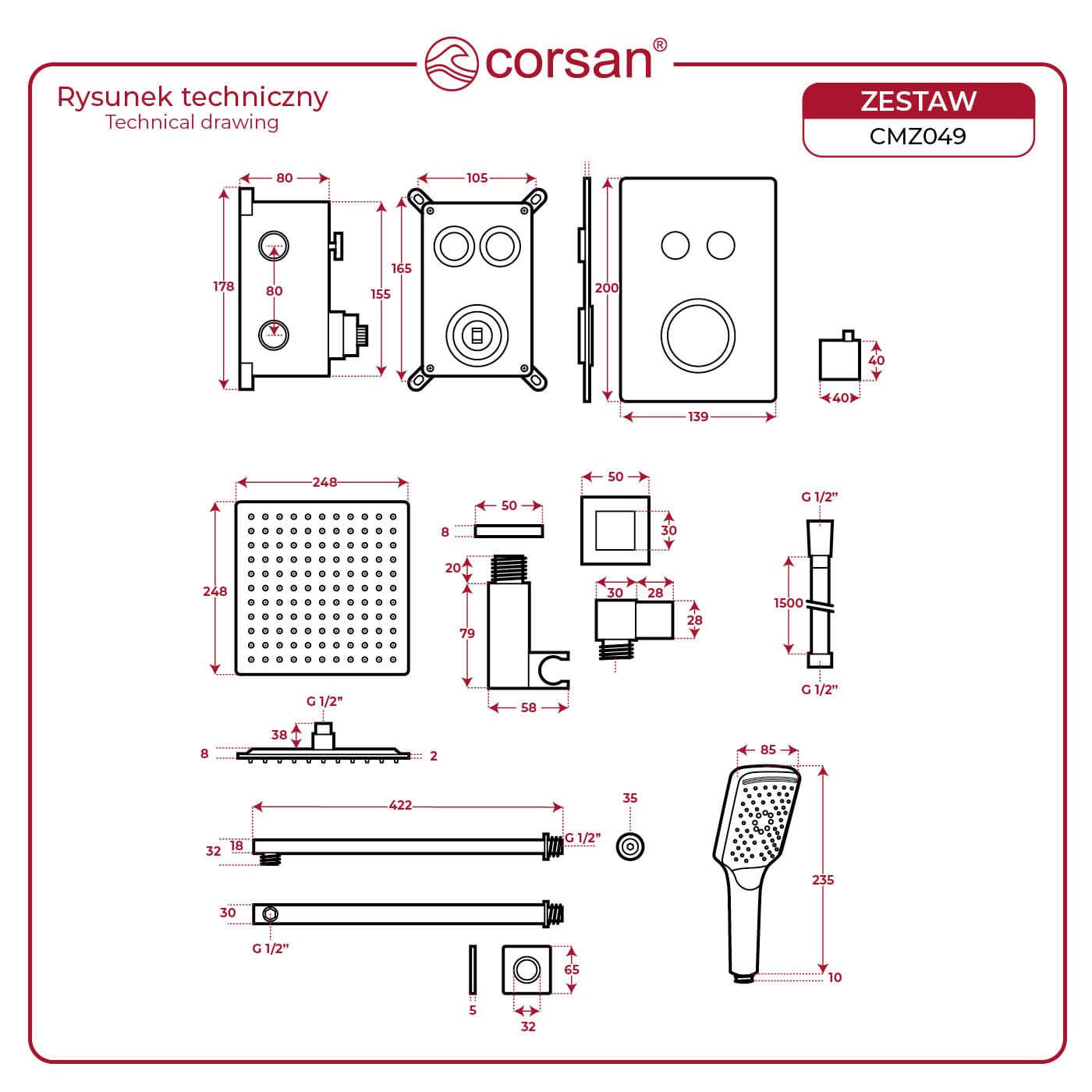 corsan®

Rysunek techniczny
Technical drawing

ZESTAW
CMZ049

80
178
80
155
105
165
200
139
40
40

248
248
50
8
20
79
58
50
30
30
28
28
G 1/2"
1500
G 1/2"

G 1/2"
38
8
2

422
32
18
G 1/2"
35
30
G 1/2"
5
65
32

85
235
10