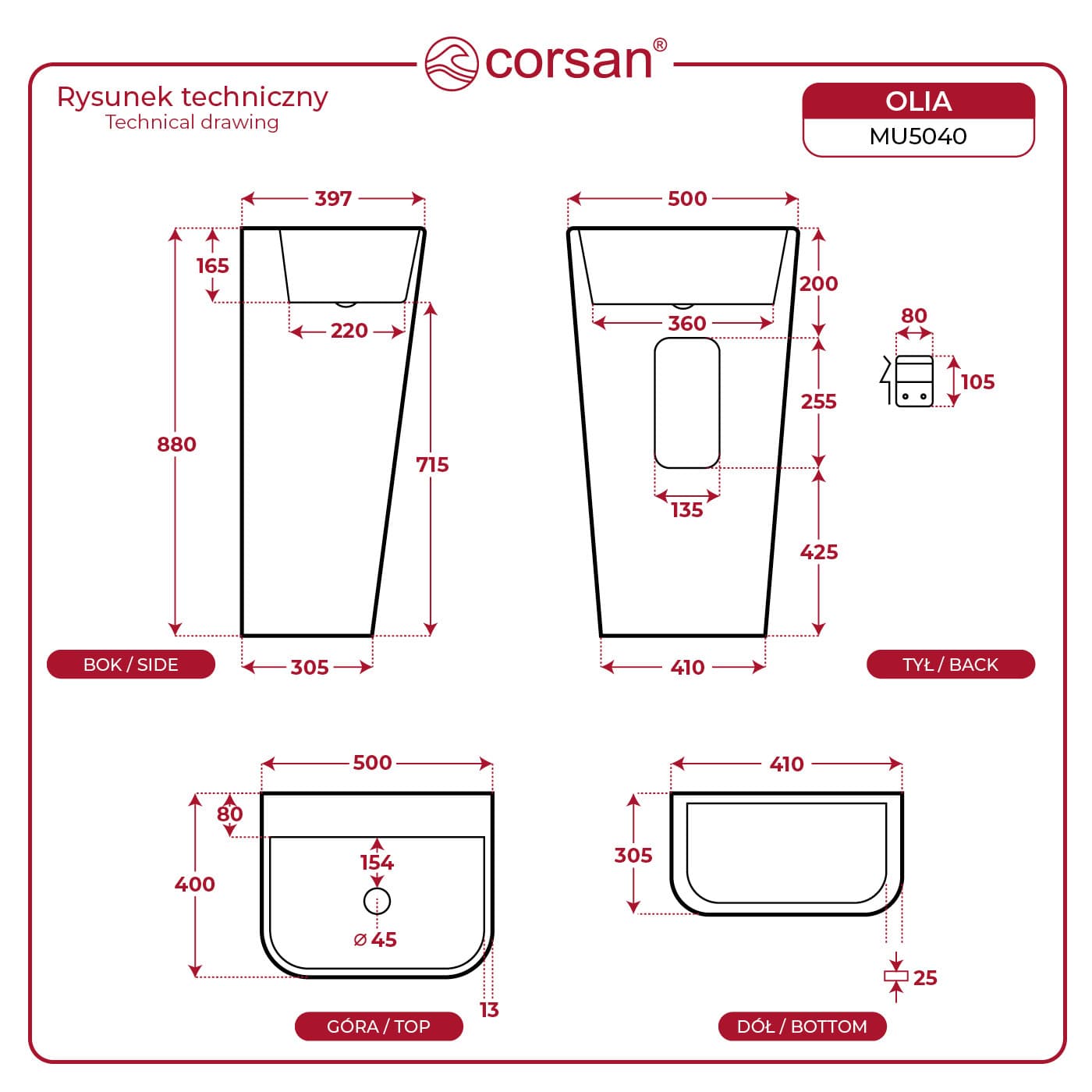 corsan®

Rysunek techniczny
Technical drawing

OLIA
MU5040

397
165
220
880
715
305
BOK / SIDE

500
200
360
255
135
425
410
TYŁ / BACK

80
105

500
80
154
400
⌀ 45
13
GÓRA / TOP

410
305
25
DÓŁ / BOTTOM