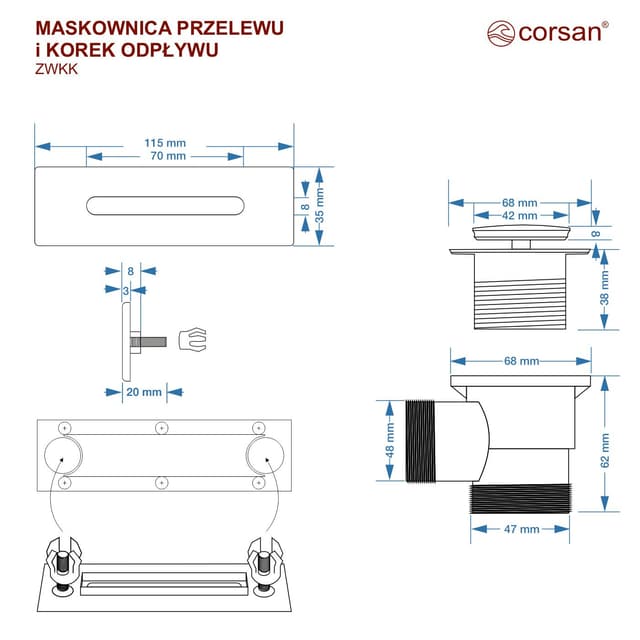 MASKOWNICA PRZELEWU
i KOREK ODPŁYWU
ZWKK

corsan®

115 mm
70 mm
8
35 mm

8
3
20 mm

68 mm
42 mm
8
38 mm

68 mm
48 mm
62 mm
47 mm