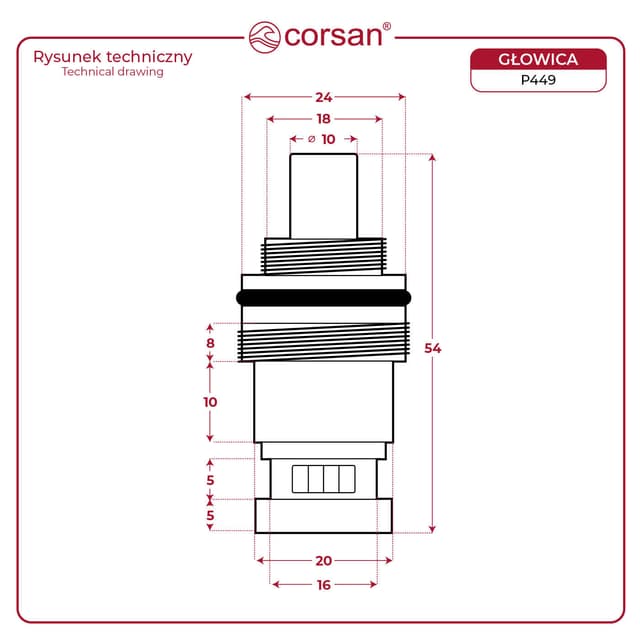 corsan®

Rysunek techniczny
Technical drawing

GŁOWICA
P449

24
18
⌀ 10
54
8
10
5
5
20
16